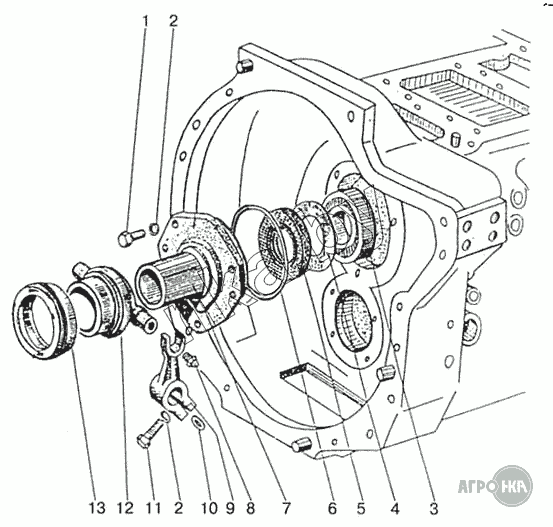 1 2

13 12 11 2 10 9 8 7 6 5 4 3

АГРОНКА